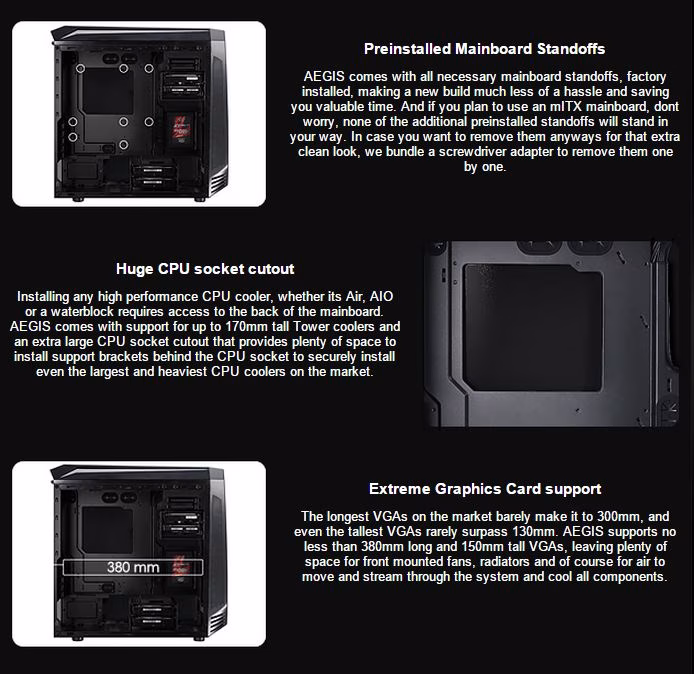 Preinstalled Mainboard Standoffs

AEGIS comes with all necessary mainboard standoffs, factory installed, making a new build much less of a hassle and saving you valuable time. And if you plan to use an mITX mainboard, dont worry, none of the additional preinstalled standoffs will stand in your way. In case you want to remove them anyways for that extra clean look, we bundle a screwdriver adapter to remove them one by one.

Huge CPU socket cutout

Installing any high performance CPU cooler, whether its Air, AIO or a waterblock requires access to the back of the mainboard. AEGIS comes with support for up to 170mm tall Tower coolers and an extra large CPU socket cutout that provides plenty of space to install support brackets behind the CPU socket to securely install even the largest and heaviest CPU coolers on the market.

380 mm

Extreme Graphics Card support

The longest VGAs on the market barely make it to 300mm, and even the tallest VGAs rarely surpass 130mm. AEGIS supports no less than 380mm long and 150mm tall VGAs, leaving plenty of space for front mounted fans, radiators and of course for air to move and stream through the system and cool all components.